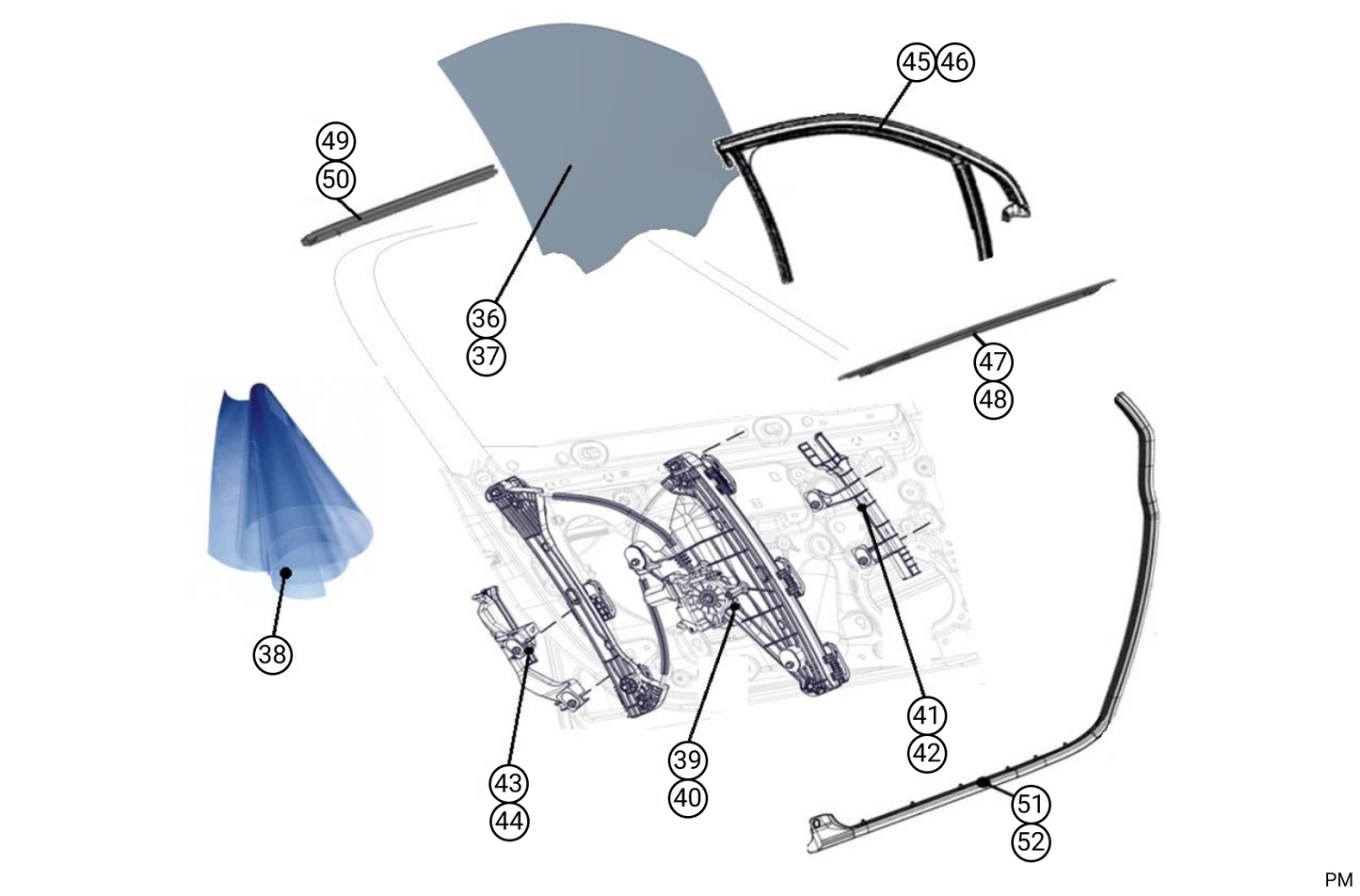 45 46
49
50
36
37
47
48
38
41
42
39
40
43
44
51
52
PM