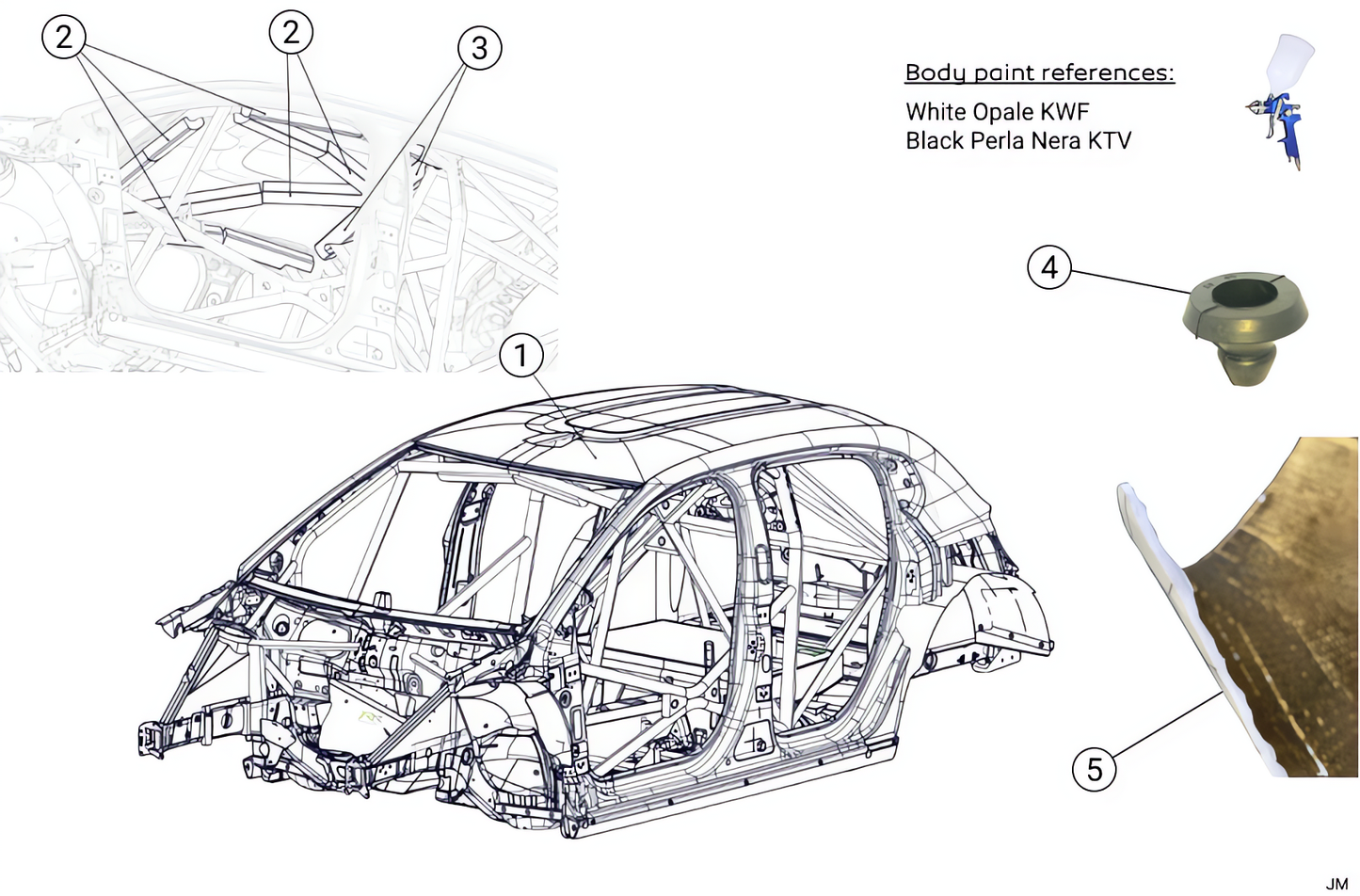 2
2
3
Body paint references:
White Opale KWF
Black Perla Nera KTV
4
1
5
JM