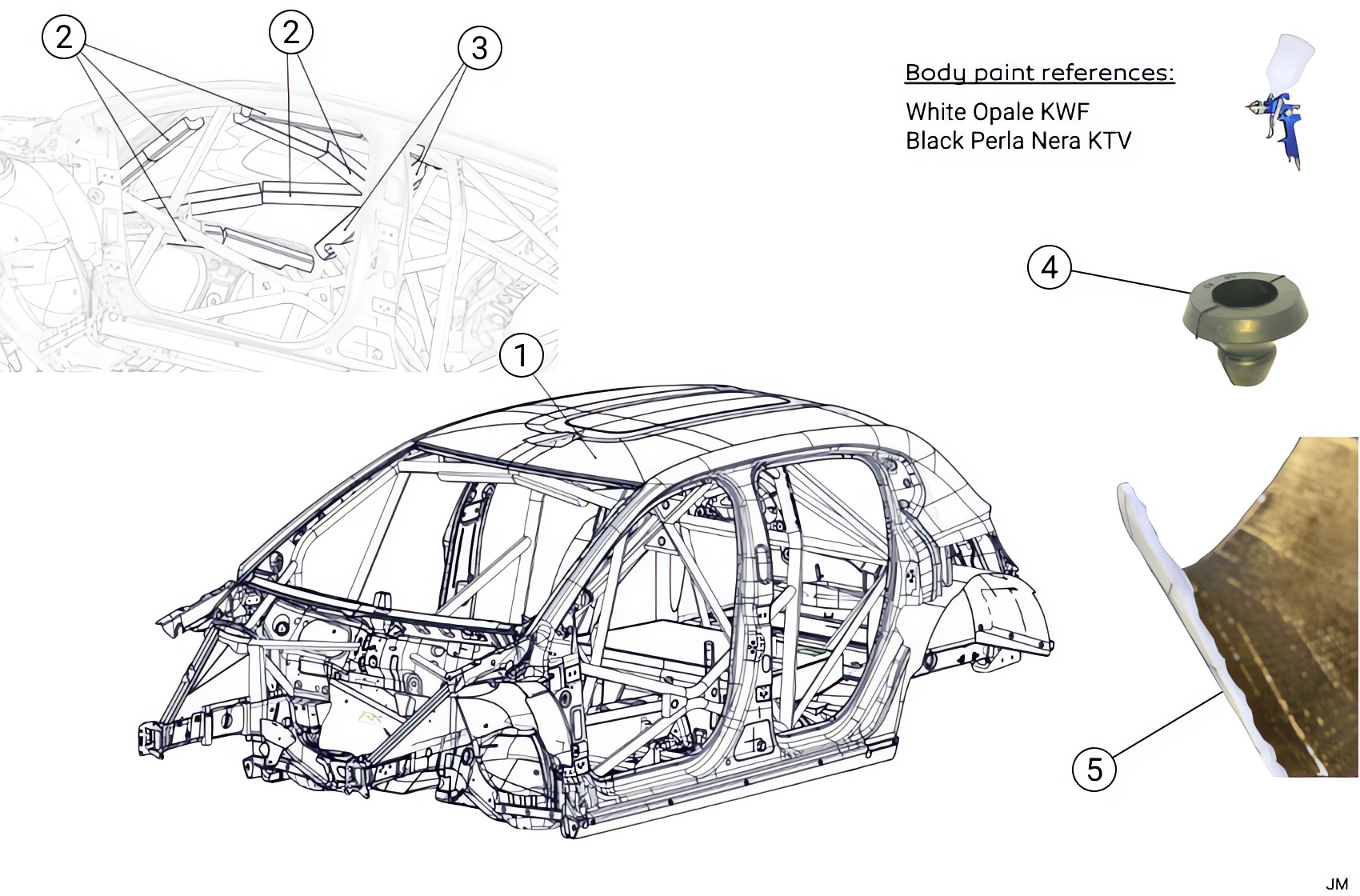 2
2
3
Body paint references:
White Opale KWF
Black Perla Nera KTV

4

1

5

JM