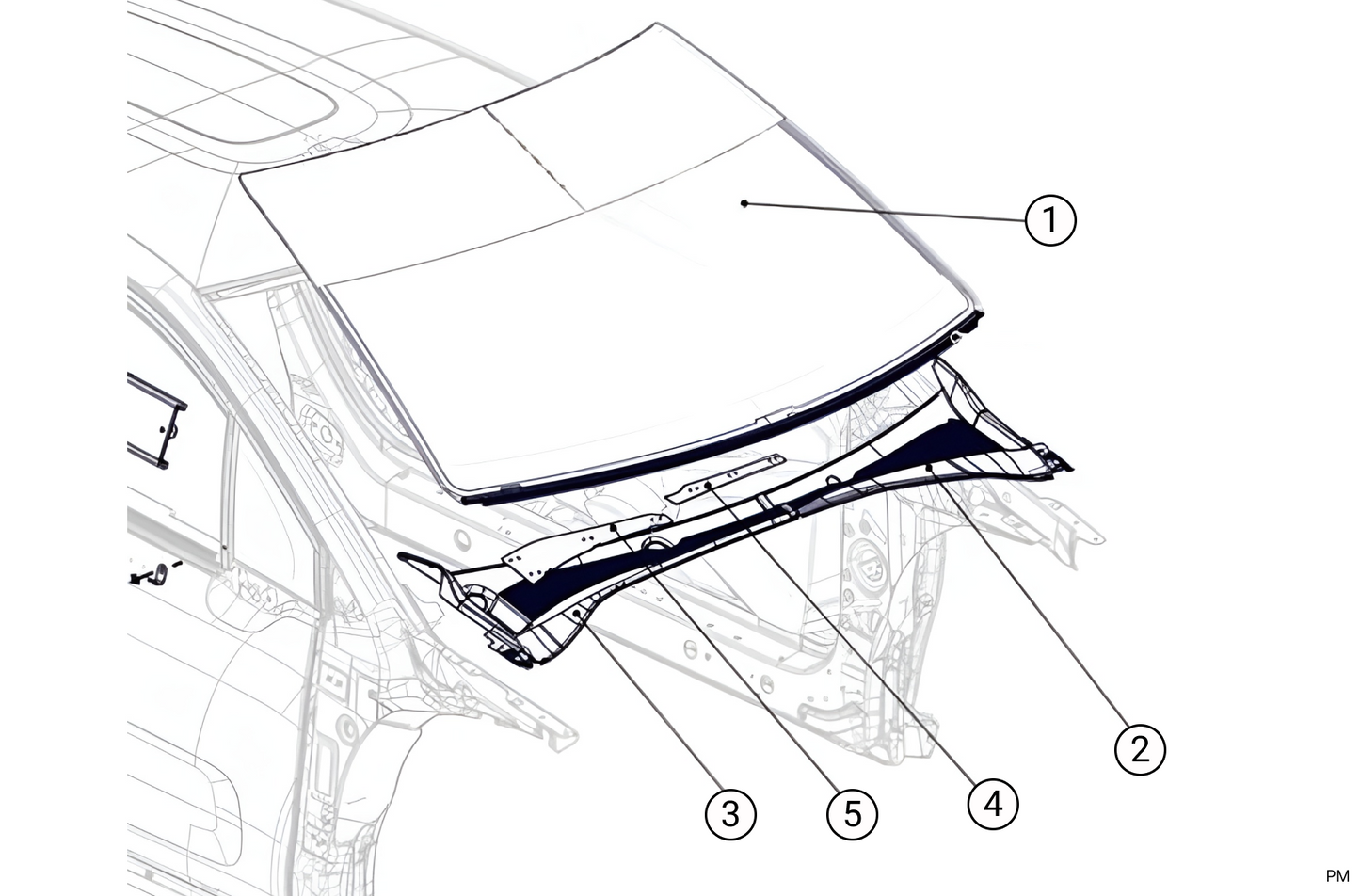 1
2
3
5
4
PM