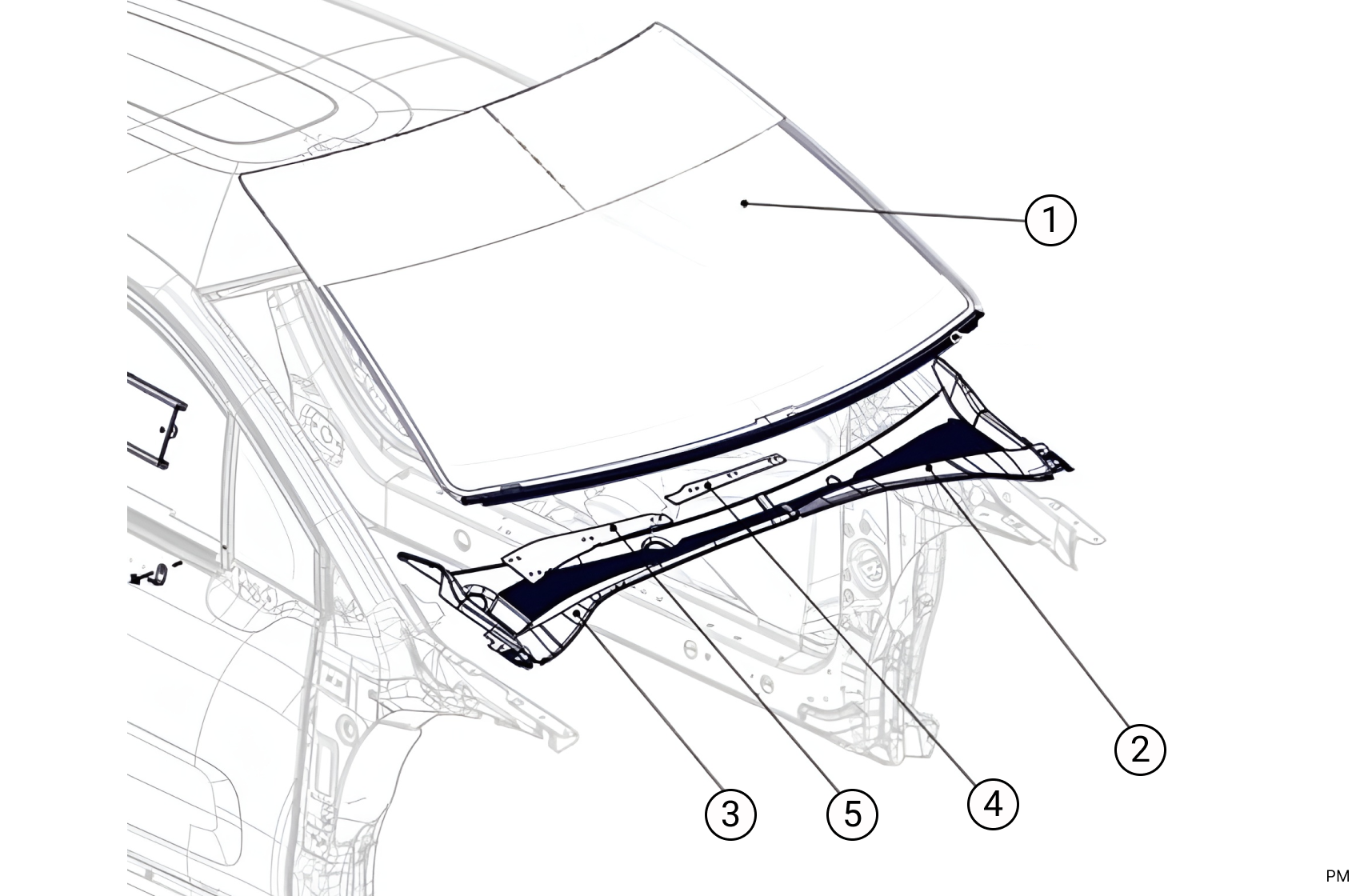 1
2
3
5
4
PM