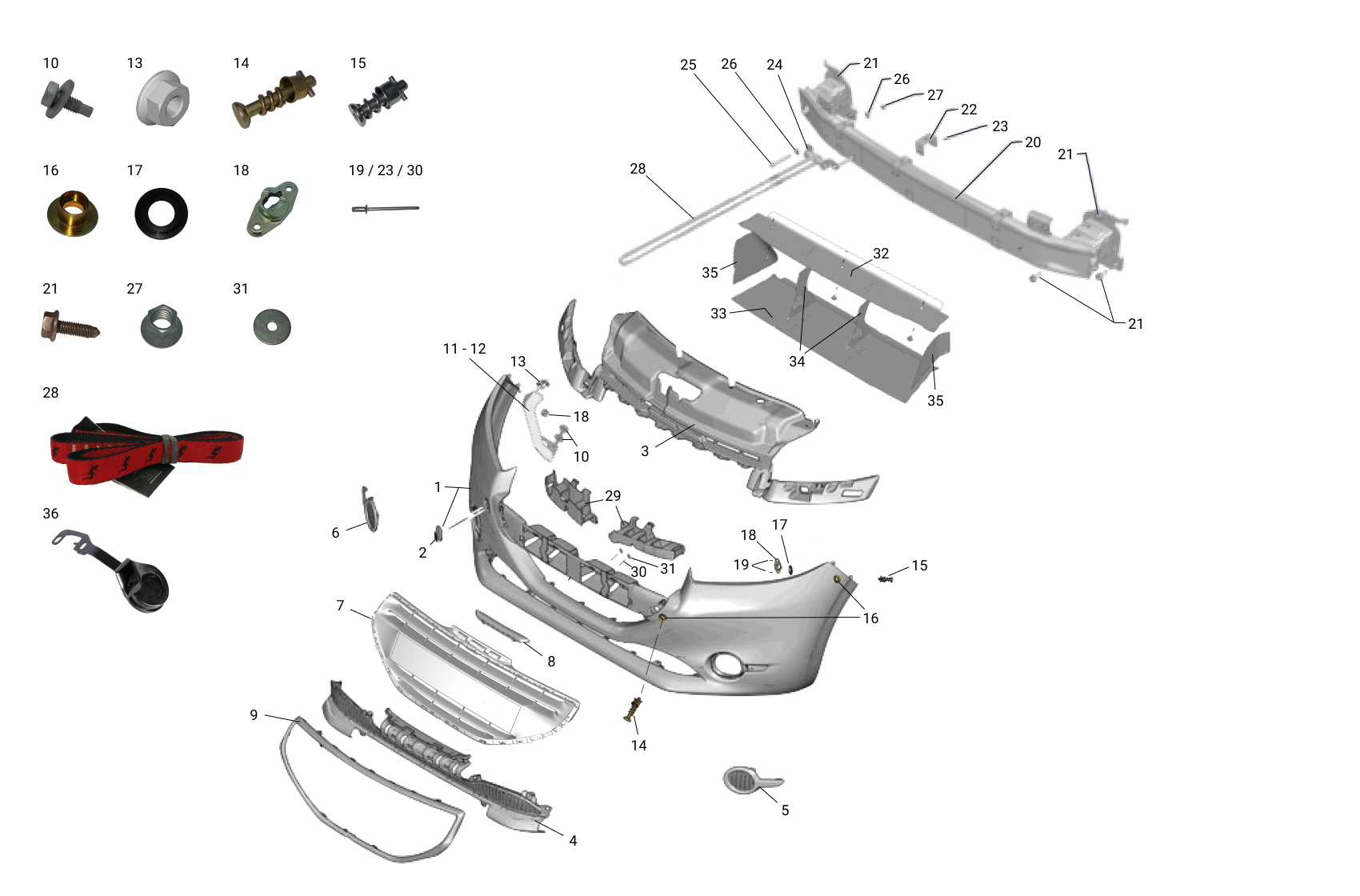 10
13
14
15
16
17
18
19 / 23 / 30
21
27
31
28
36
25
26
24
21
26
27
22
23
20
21
28
32
35
33
34
35
21
11 - 12
13
18
10
3
1
29
6
2
30
31
18
17
19
15
16
7
8
9
14
5
4