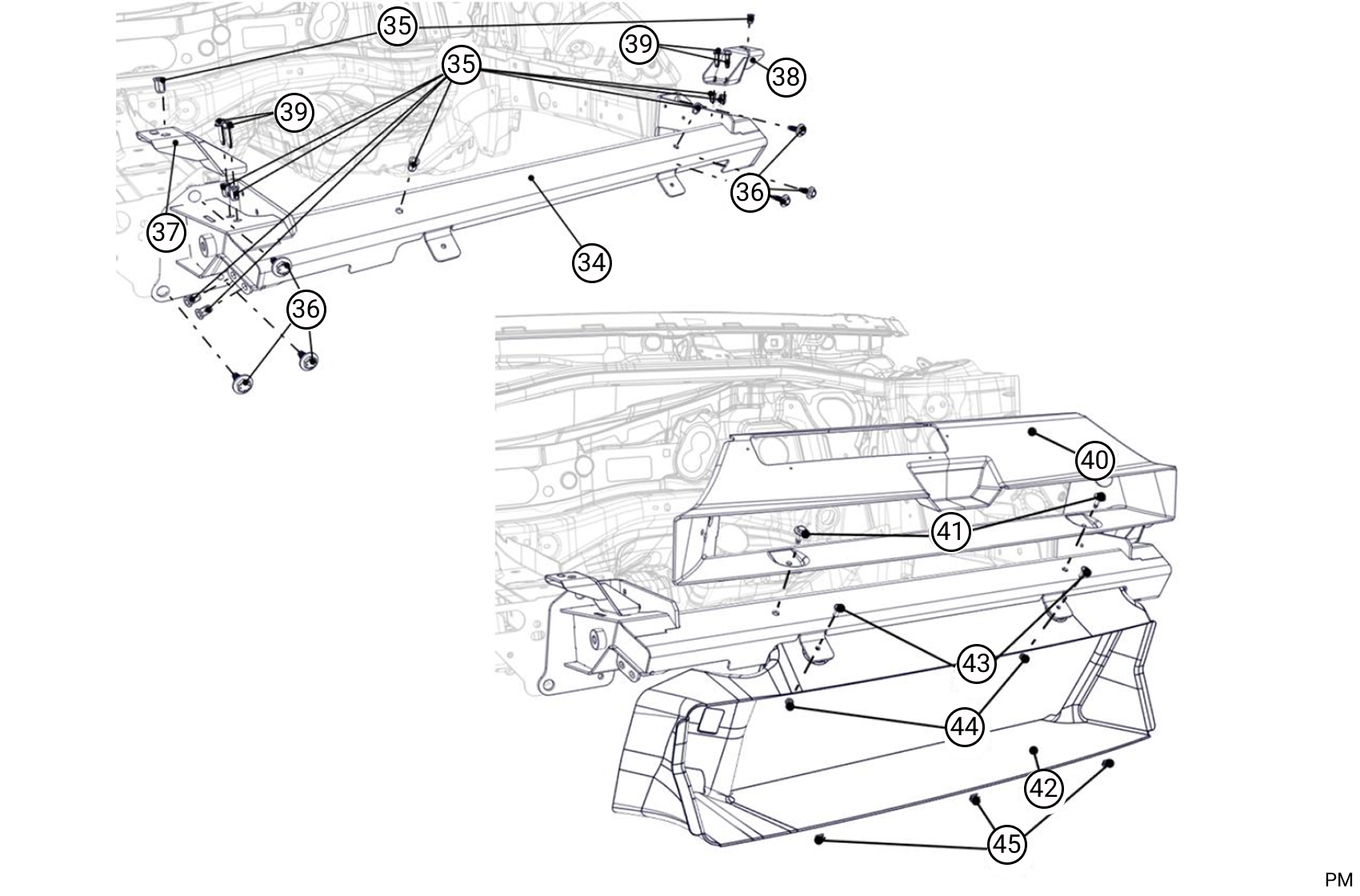 35
35
39
38
39
36
37
34
36
40
41
43
44
42
45
PM