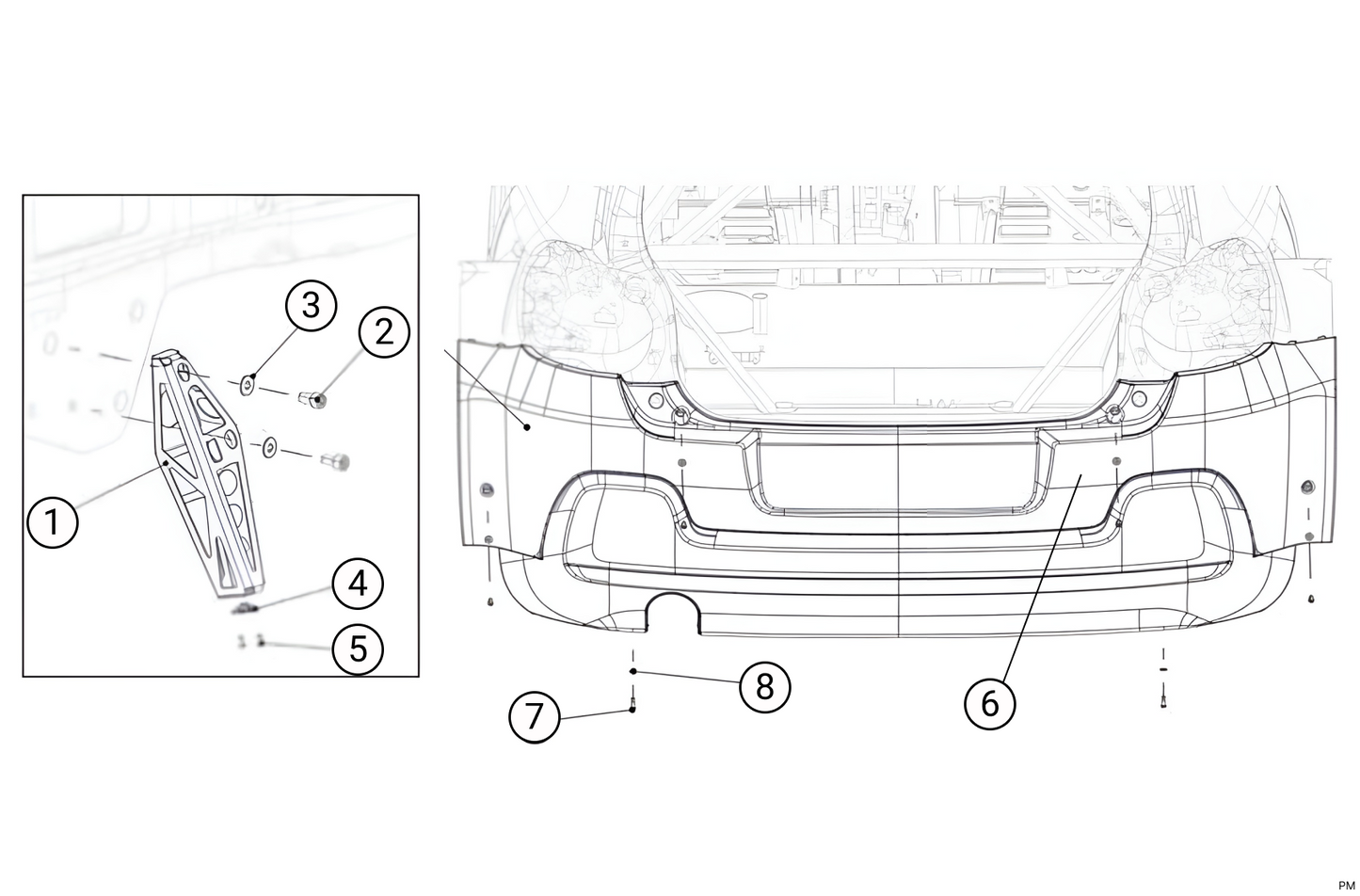 3
2
1
4
5
8
7
6
PM