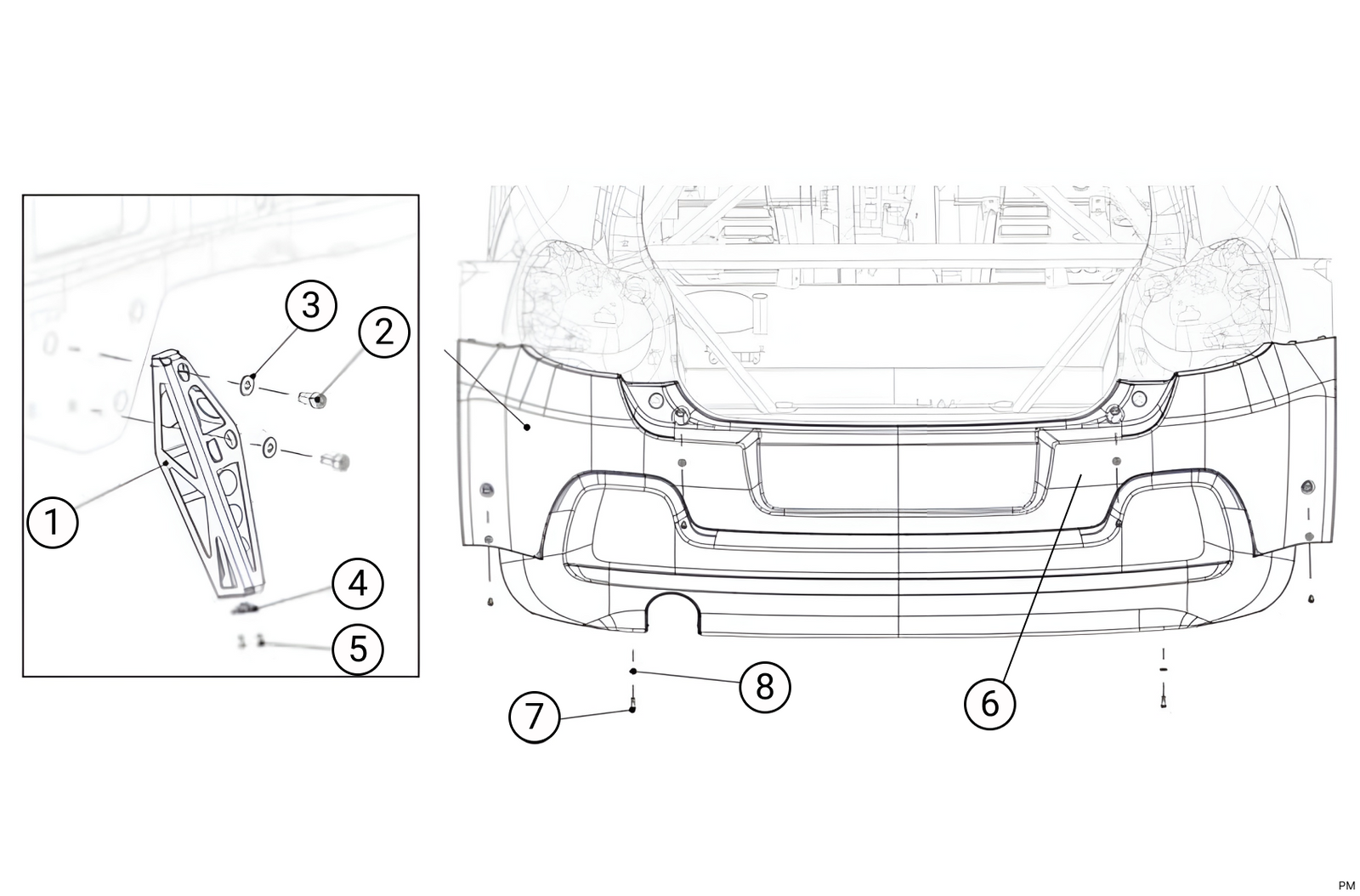 3
2
1
4
5
8
7
6
PM