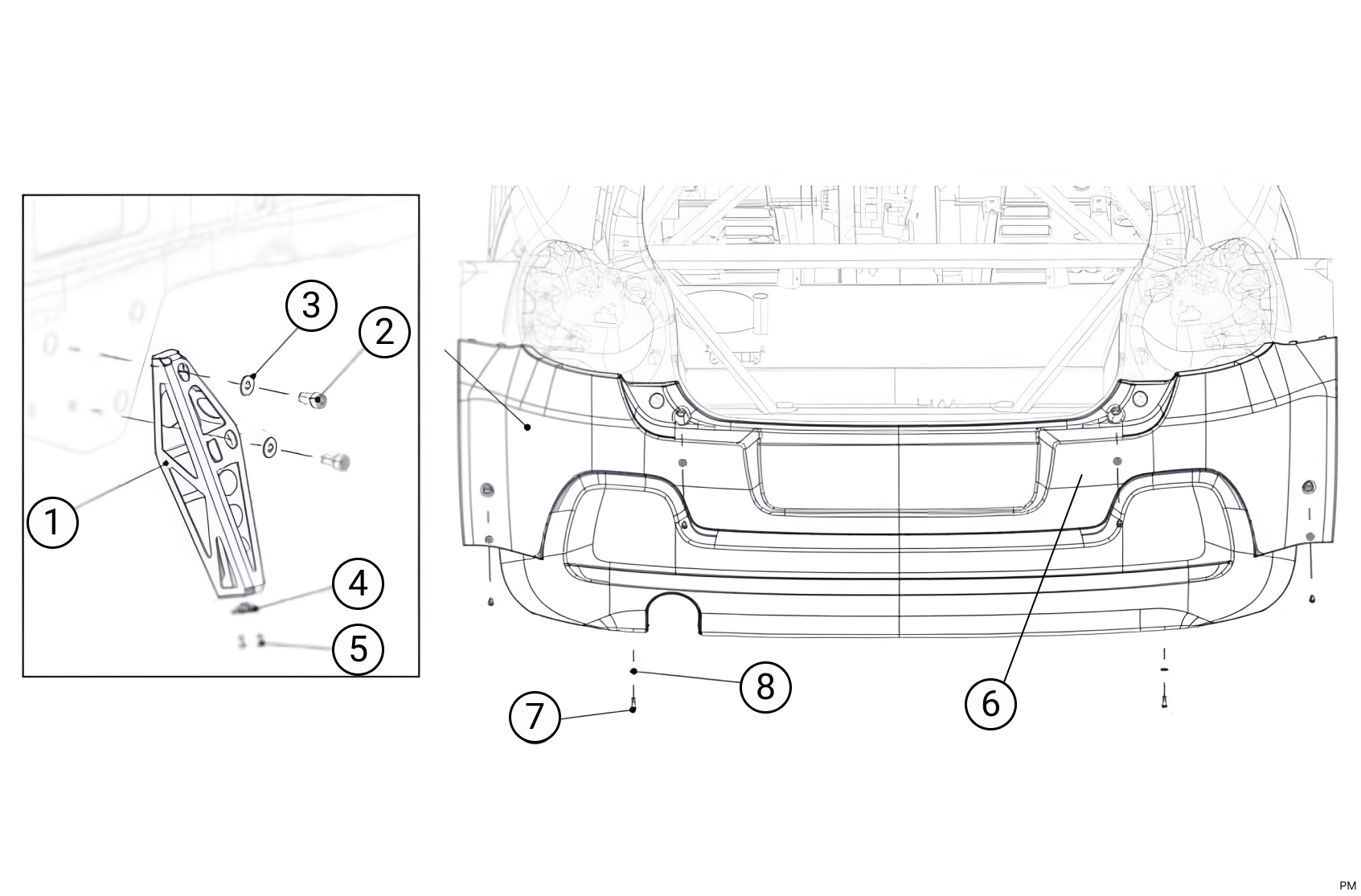 3
2
1
4
5
8
7
6
PM