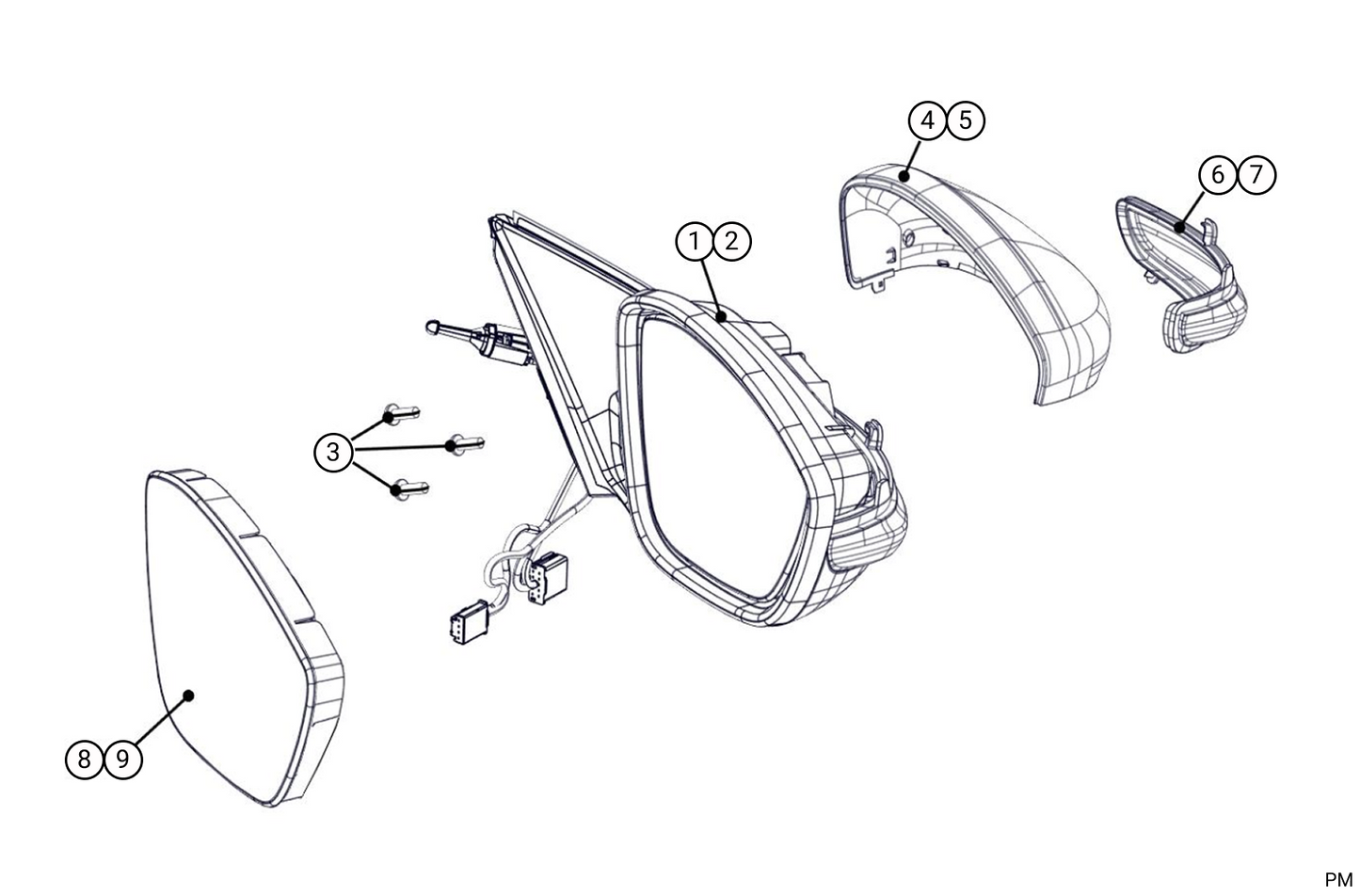 4 5
6 7
1 2
3
8 9
PM