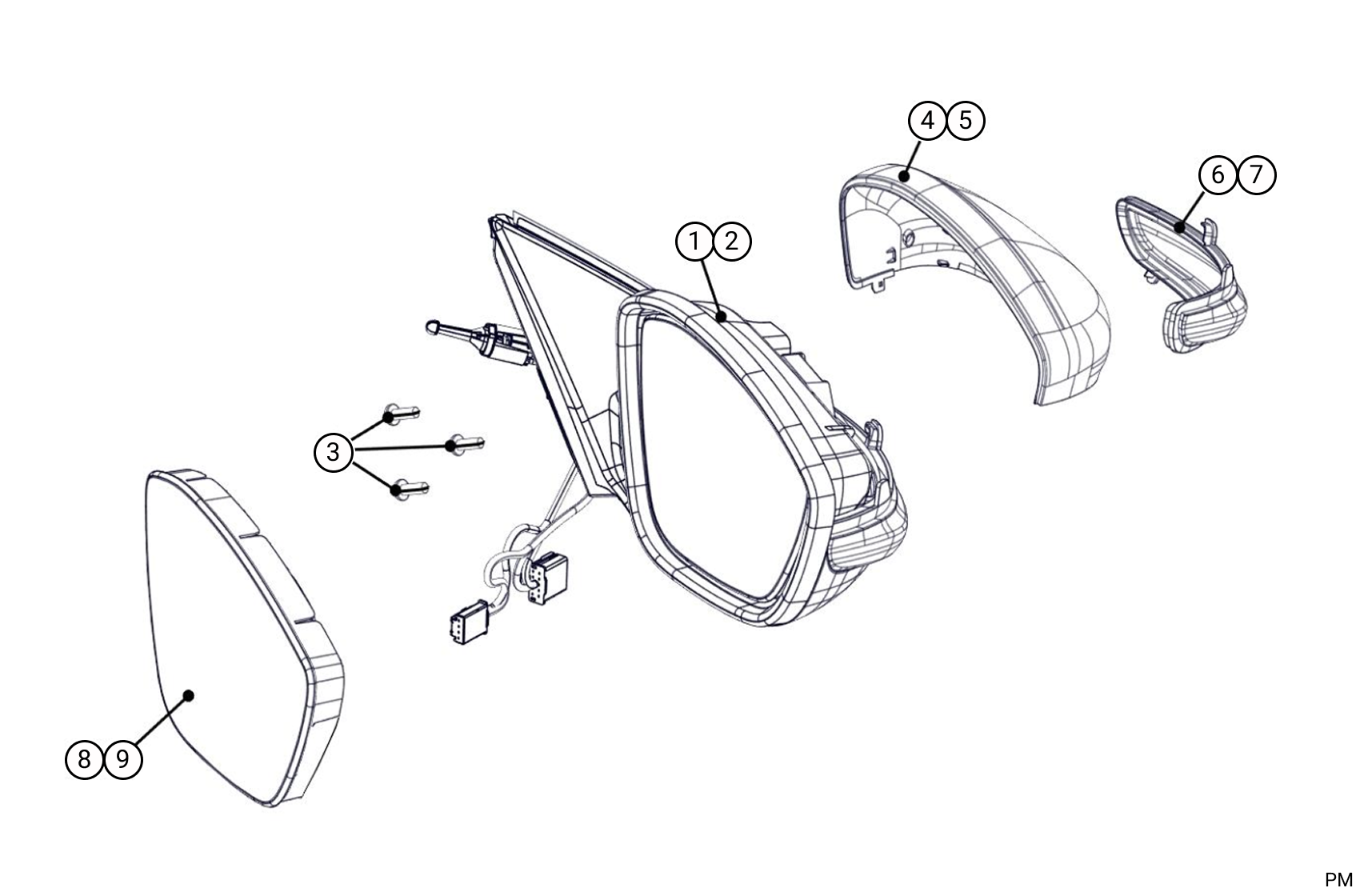 4 5
6 7
1 2
3
8 9
PM