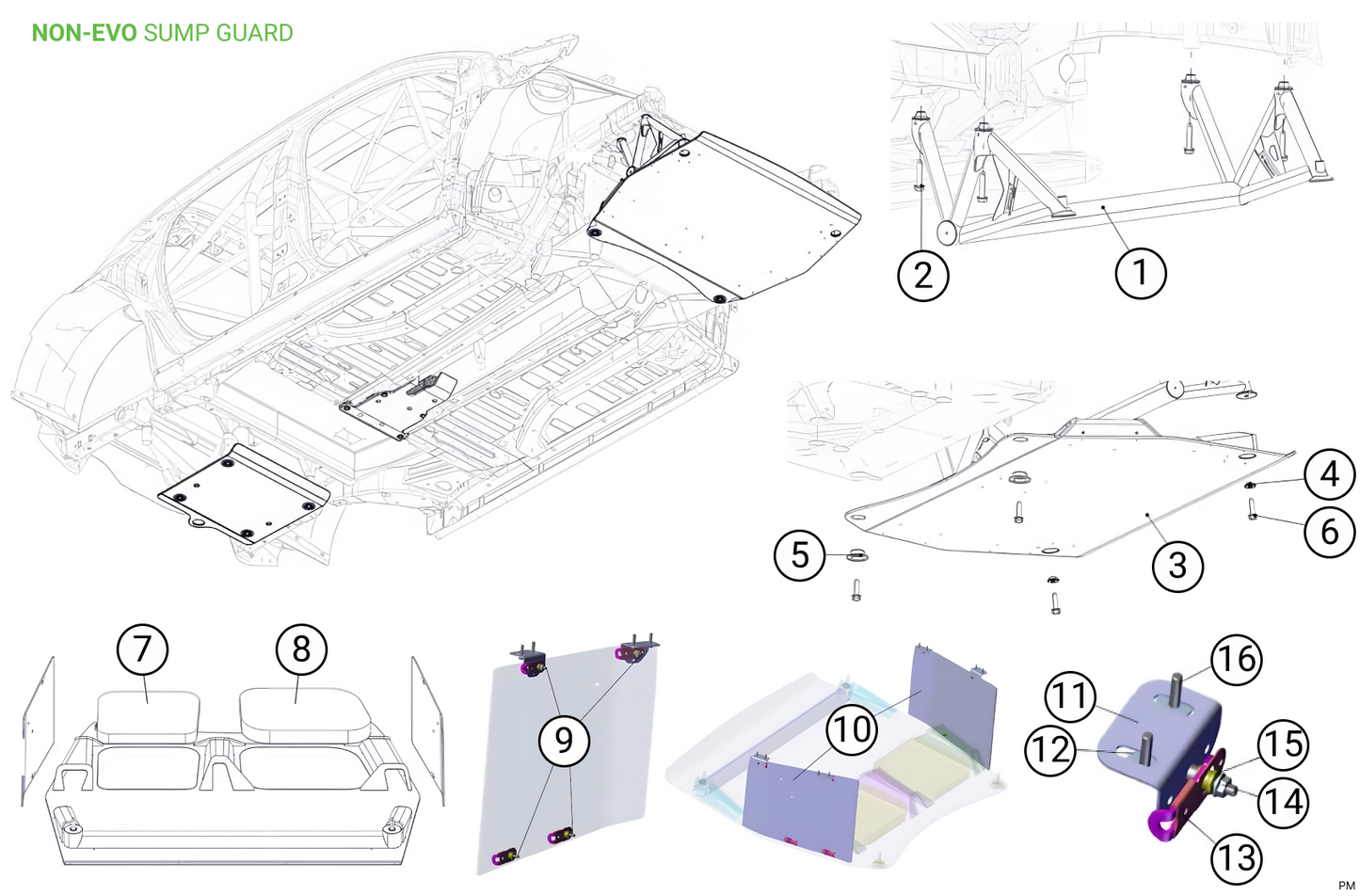 NON-EVO SUMP GUARD

2
1
4
6
5
3
7
8
9
10
16
11
12
15
14
13
PM