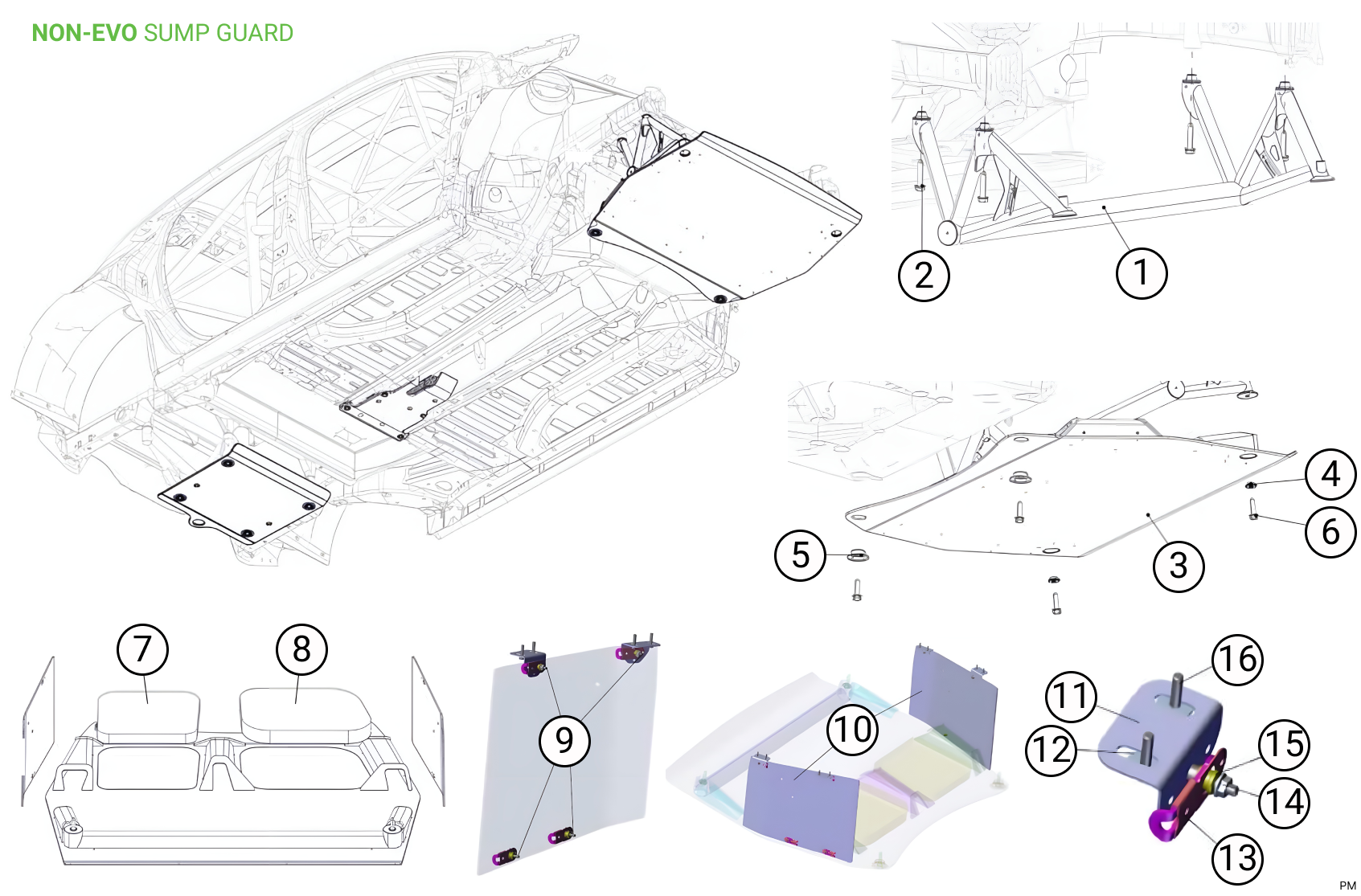 NON-EVO SUMP GUARD

2
1

4
6
5
3

7
8

9

10

16
11
12
15
14
13

PM