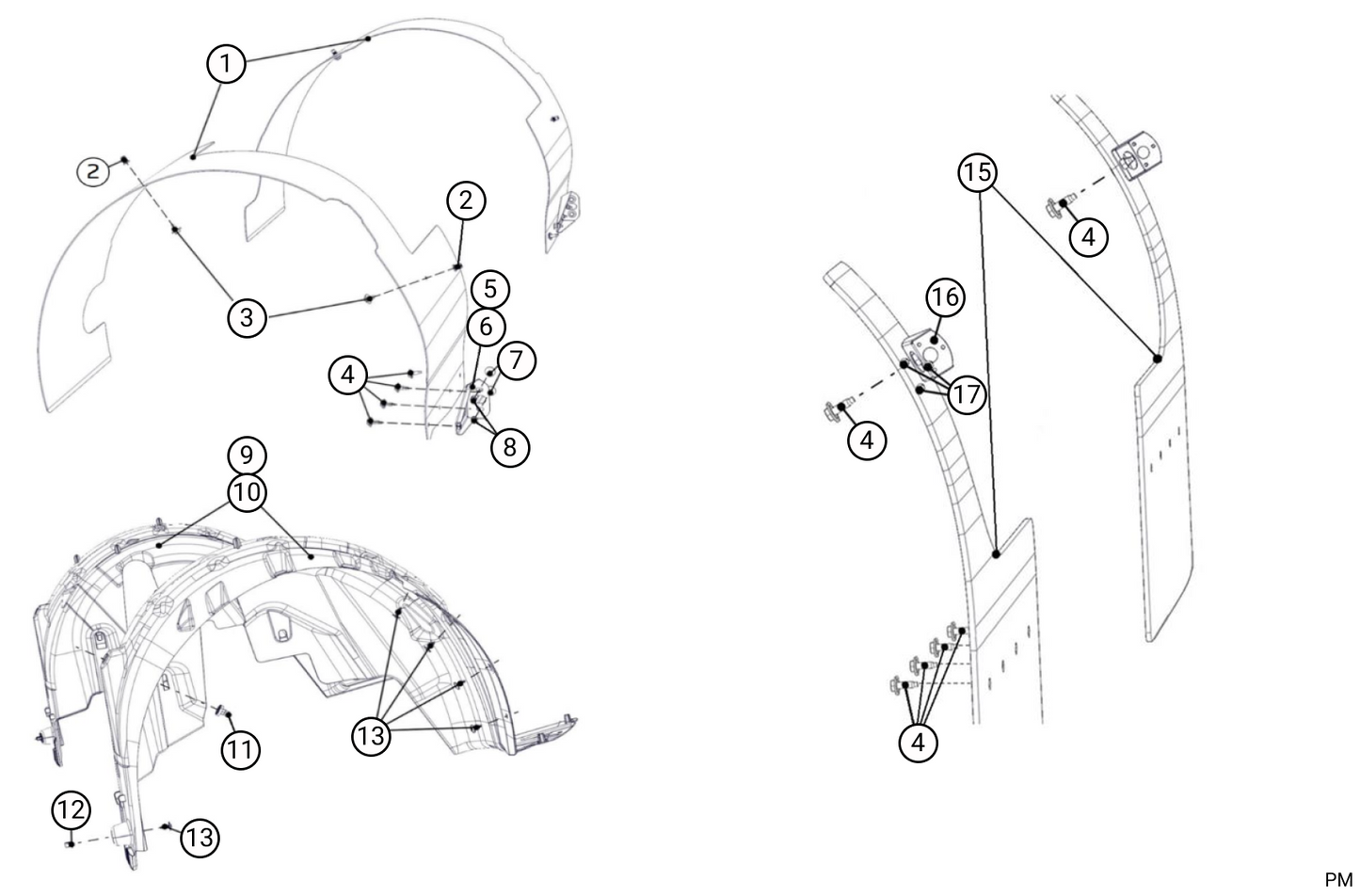 1
2
2
3
5
6
7
4
8
9
10
11
13
12
13
15
4
16
17
4
4
PM