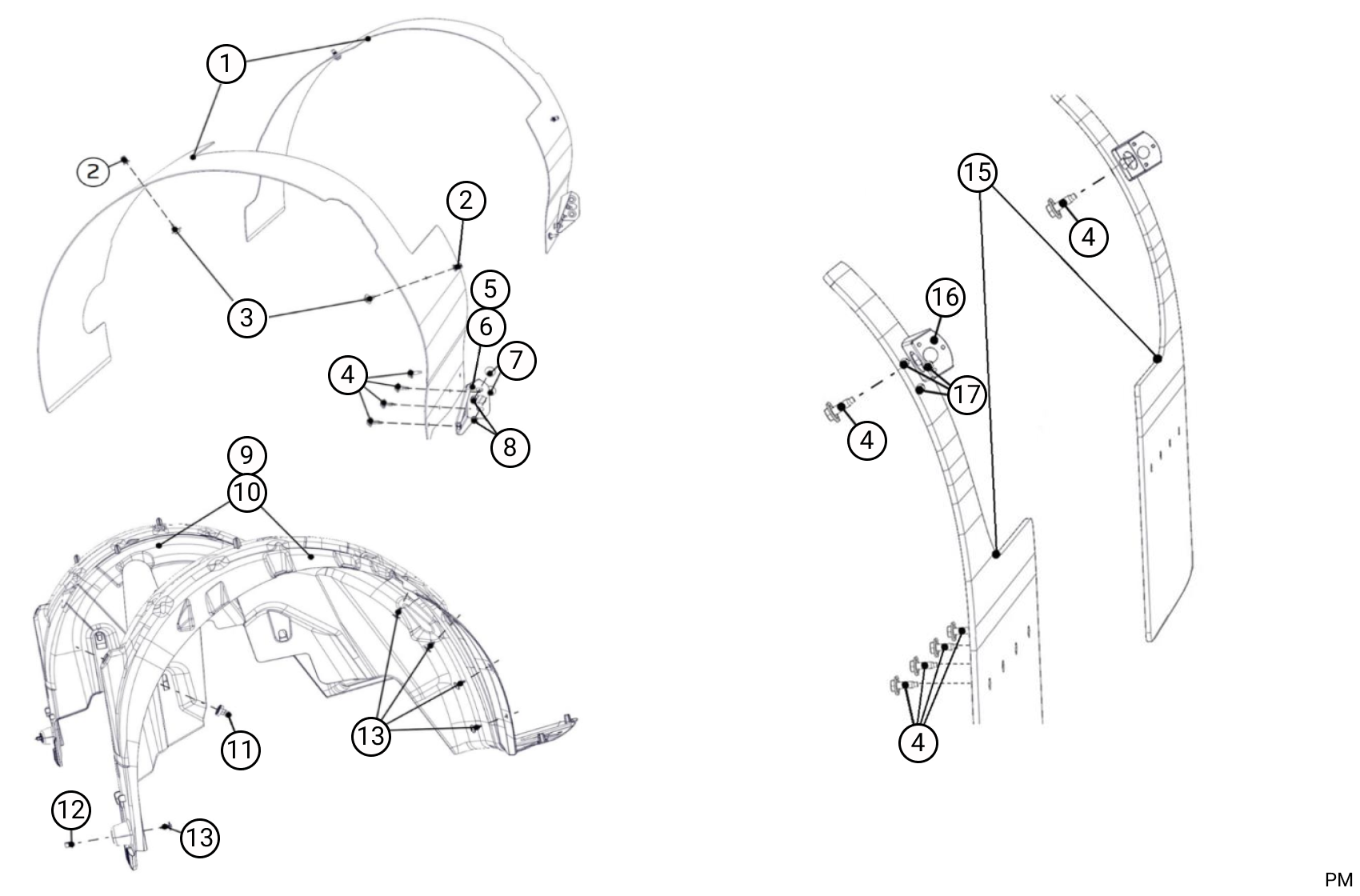 1
2
2
3
5
6
7
4
8
9
10
11
13
12
13
15
4
16
17
4
4
PM