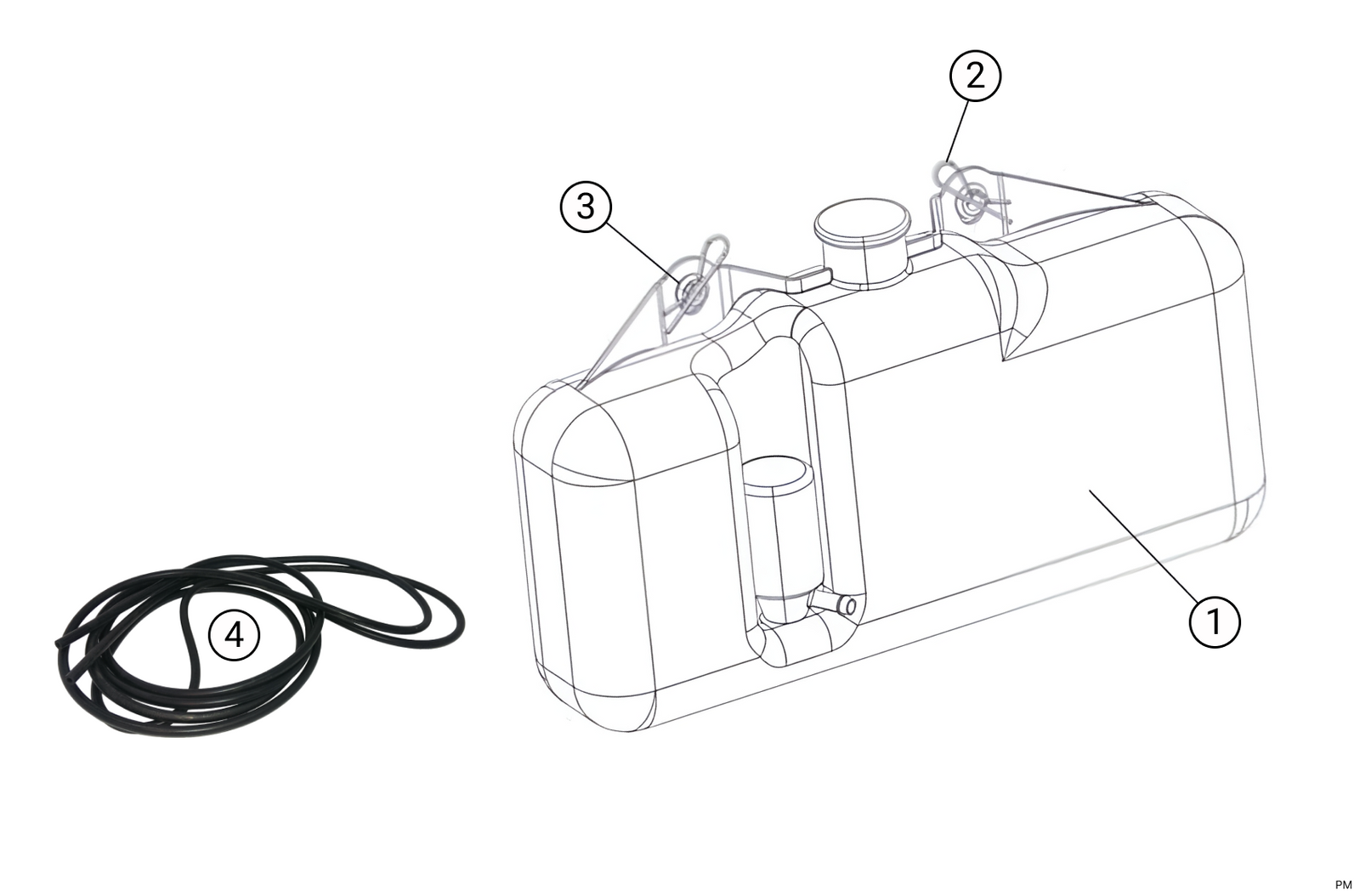 2
3
4
1
PM