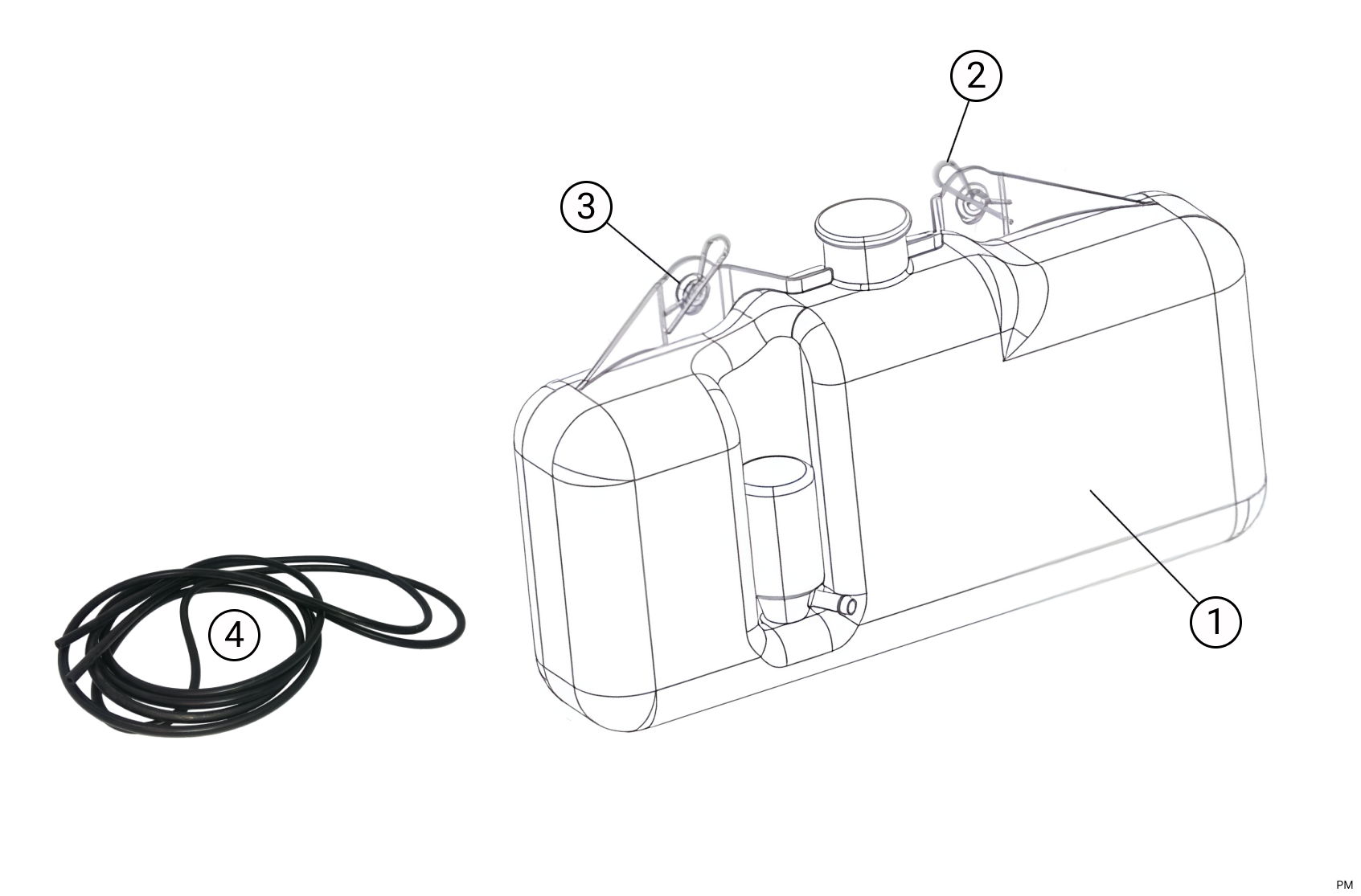 2
3
4
1
PM