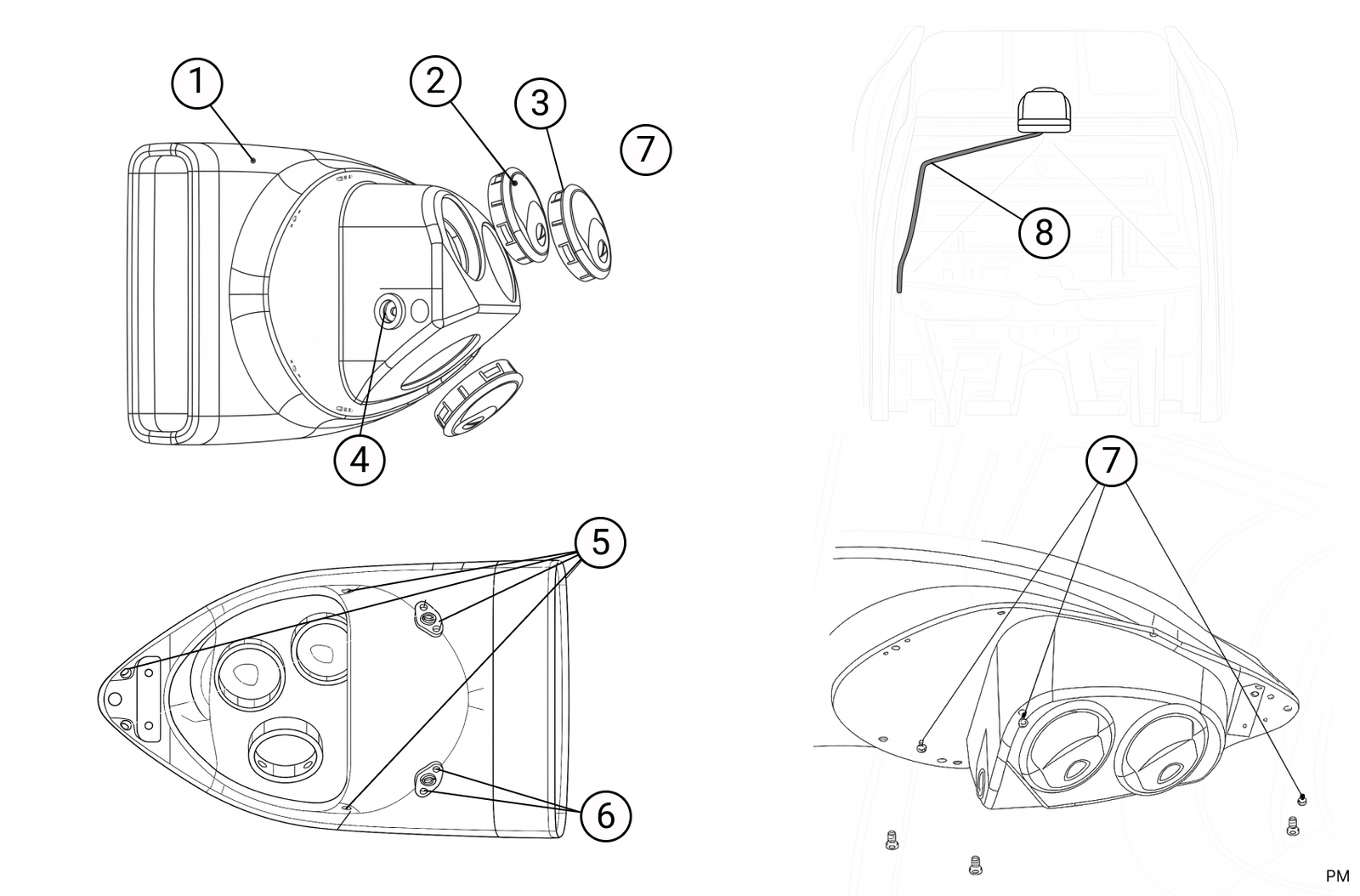 1
2
3
7
4
8
5
6
7
PM