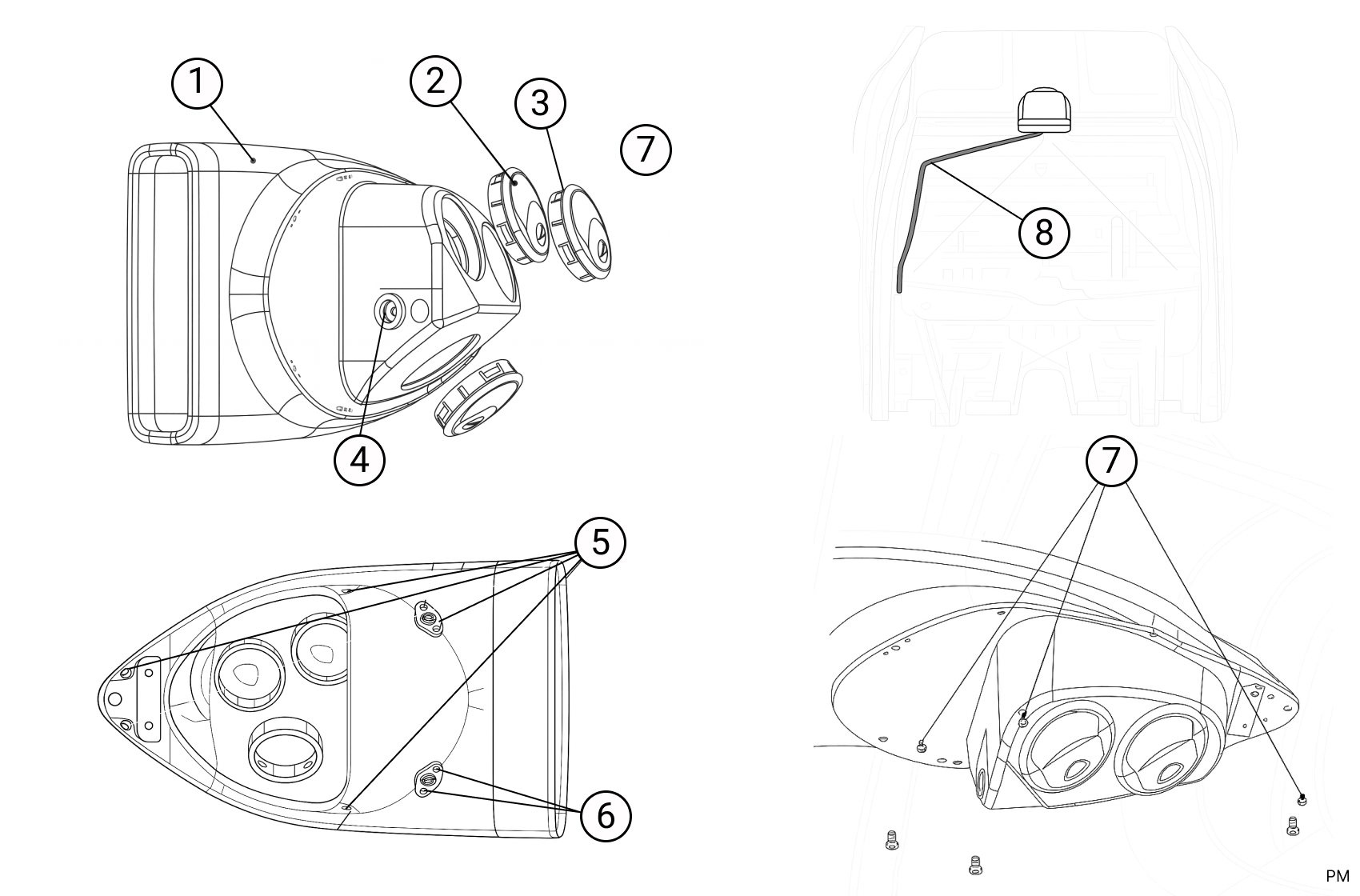 1
2
3
7
4
8
5
6
7
PM