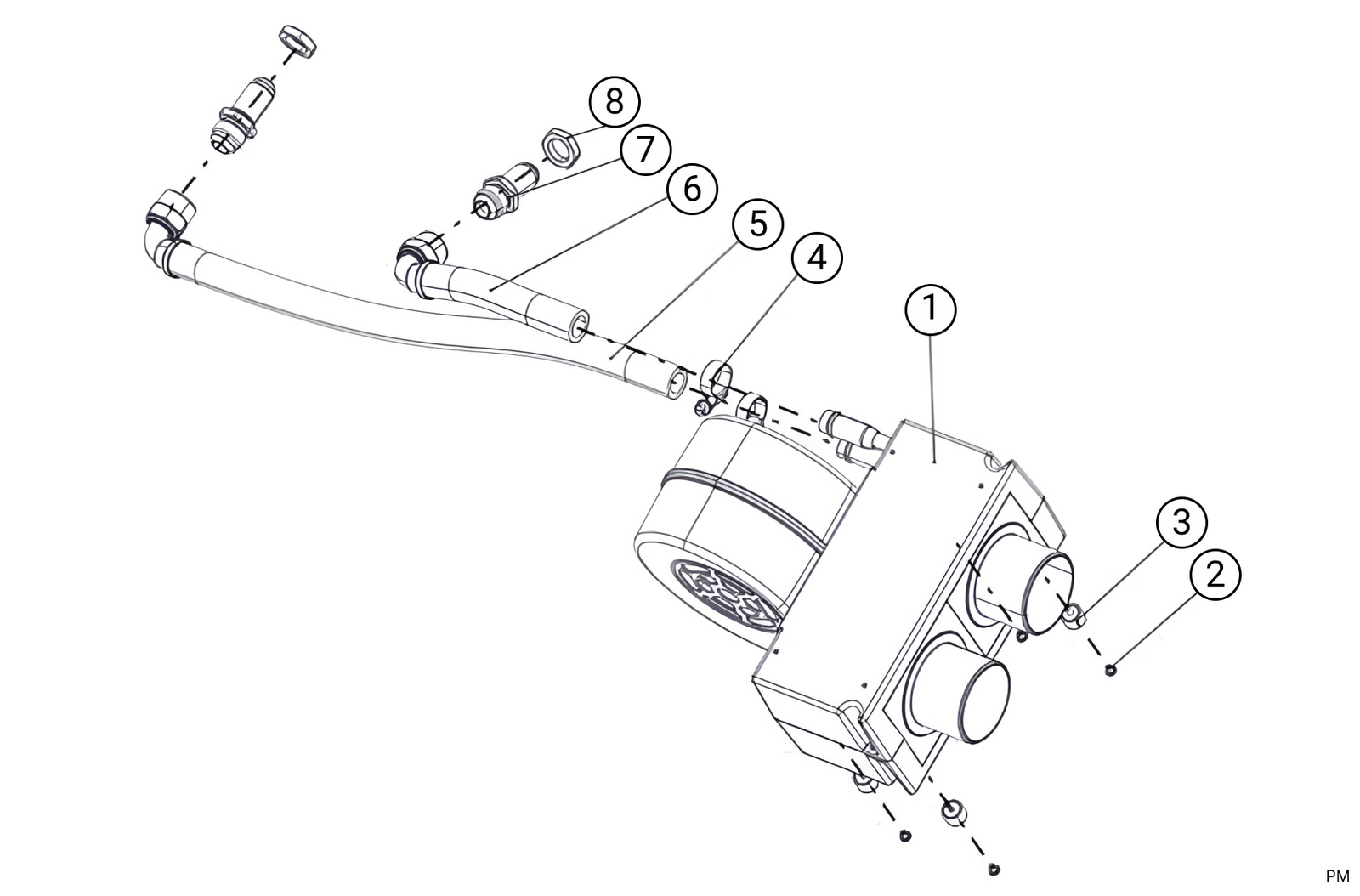 8
7
6
5
4
1
3
2
PM