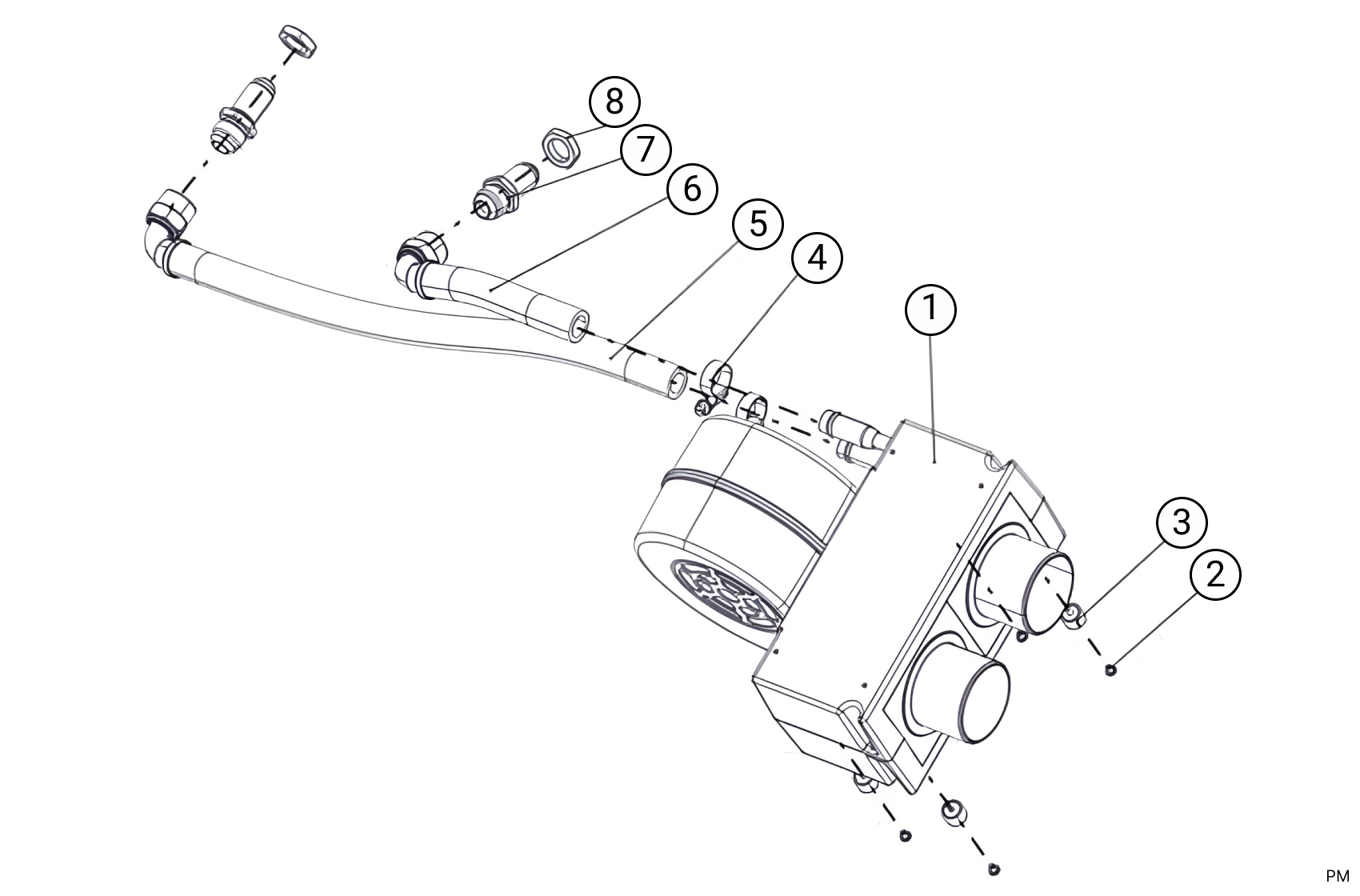 8
7
6
5
4
1
3
2
PM