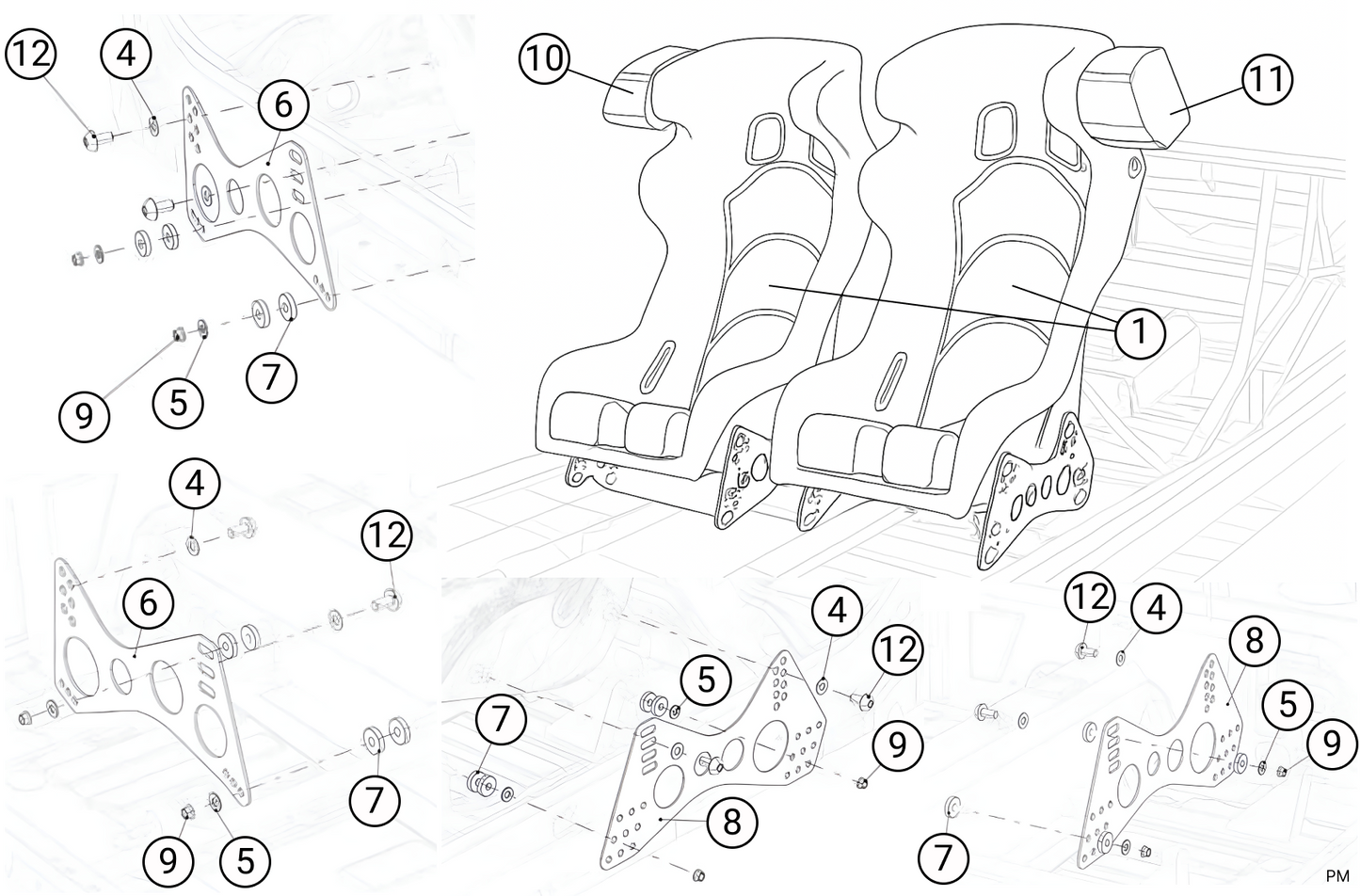 12
4
6
7
9
5
10
11
1
4
12
6
7
9
5
4
12
5
7
9
8
12
4
8
5
9
7
PM