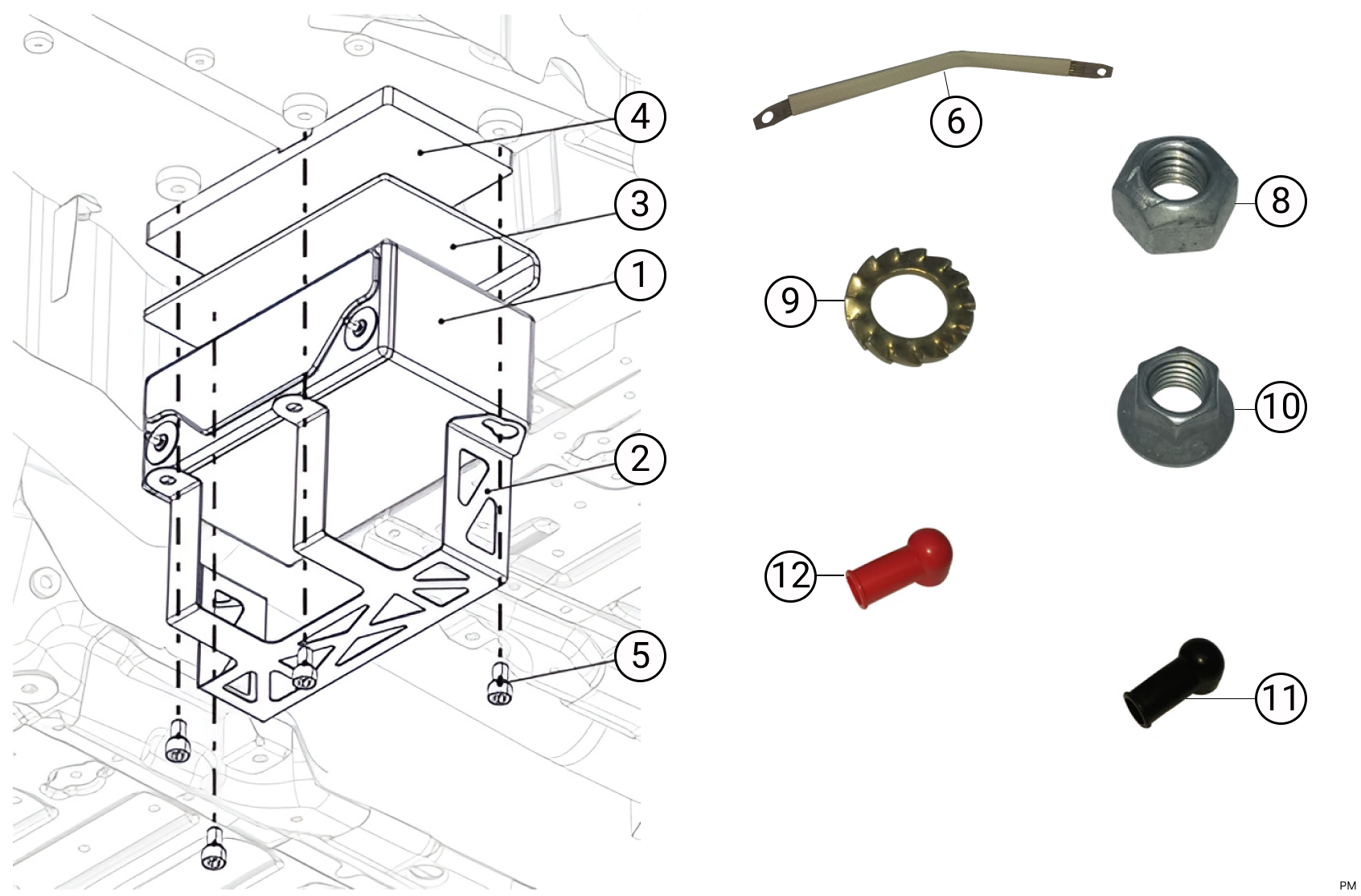 4
3
1
2
5
6
8
9
10
12
11
PM