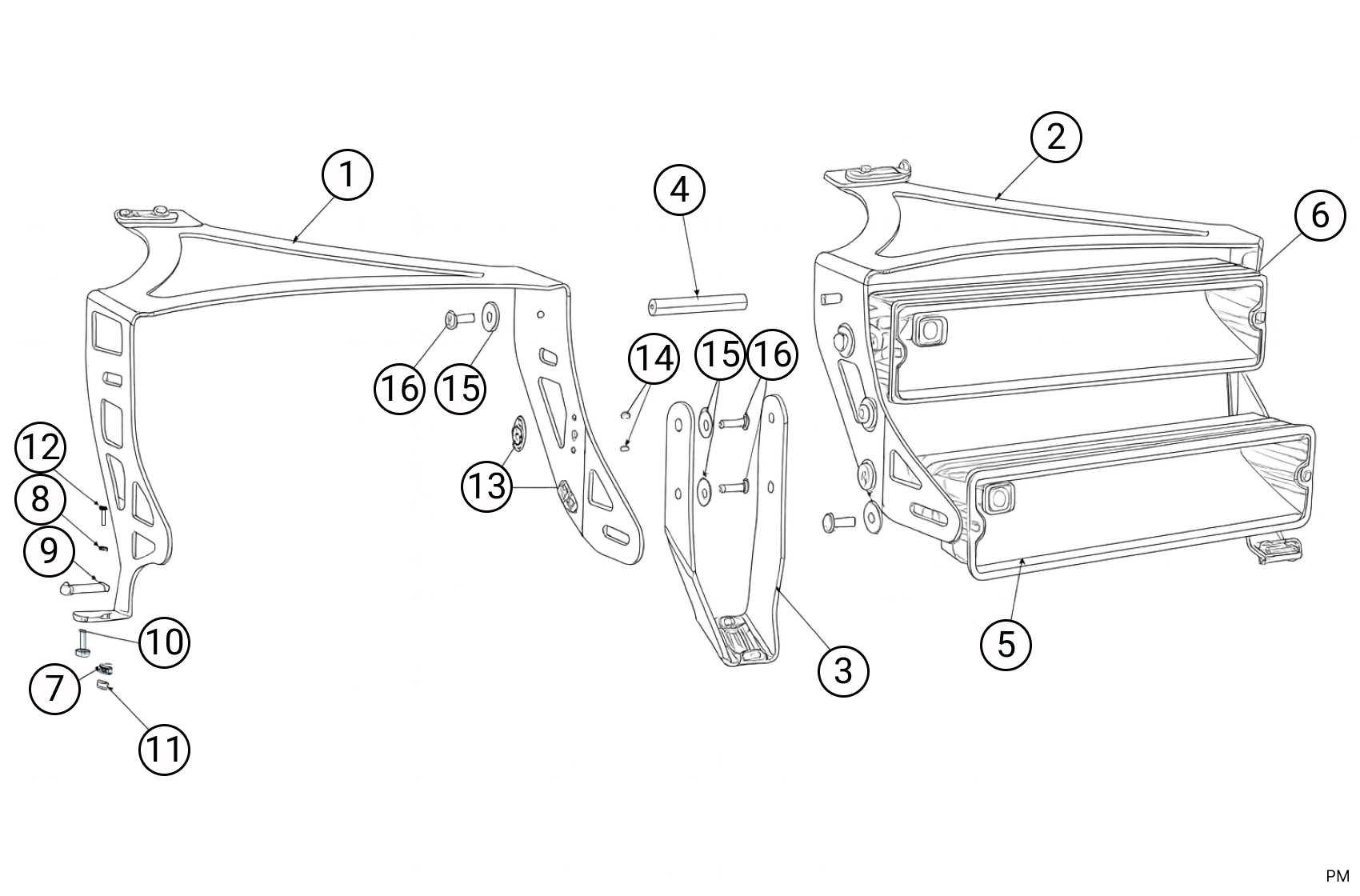 1
2
4
6
16
15
14
15
16
12
8
9
13
10
7
11
3
5
PM